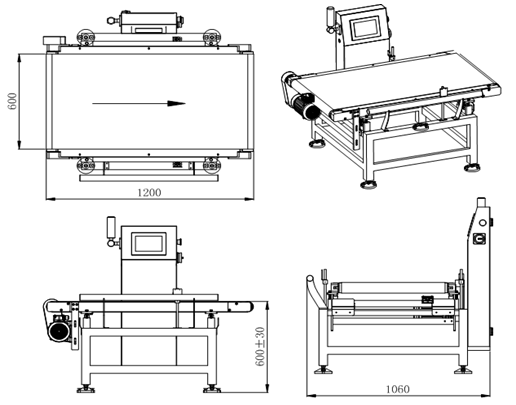 600

1200

600±30

1060